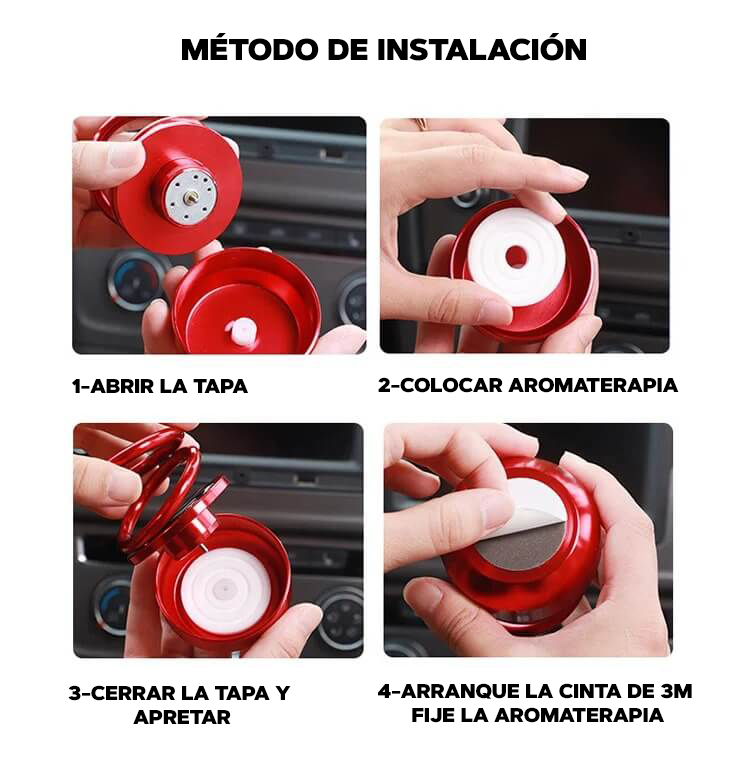 MÉTODO DE INSTALACIÓN

1-ABRIR LA TAPA

2-COLOCAR AROMATERAPIA

3-CERRAR LA TAPA Y APRETAR

4-ARRANQUE LA CINTA DE 3M FIJE LA AROMATERAPIA