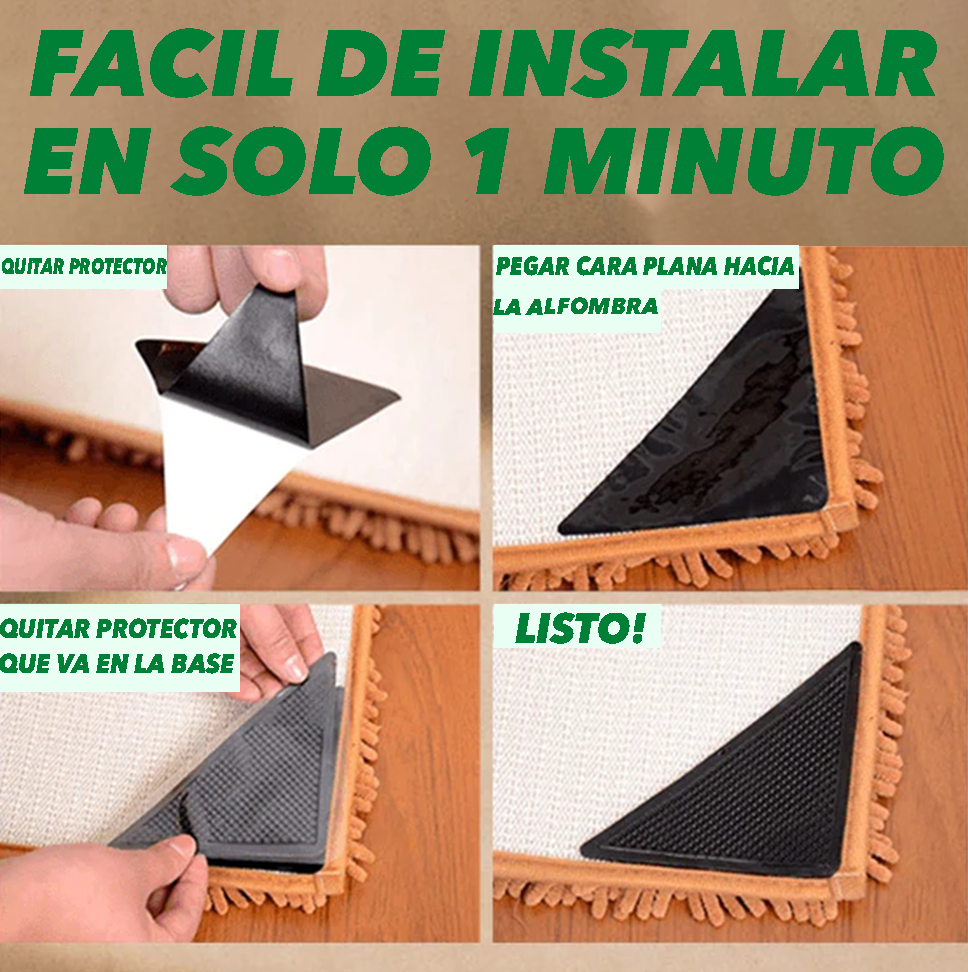 FACIL DE INSTALAR EN SOLO 1 MINUTO

QUITAR PROTECTOR

PEGAR CARA PLANA HACIA LA ALFOMBRA

QUITAR PROTECTOR QUE VA EN LA BASE

LISTO!